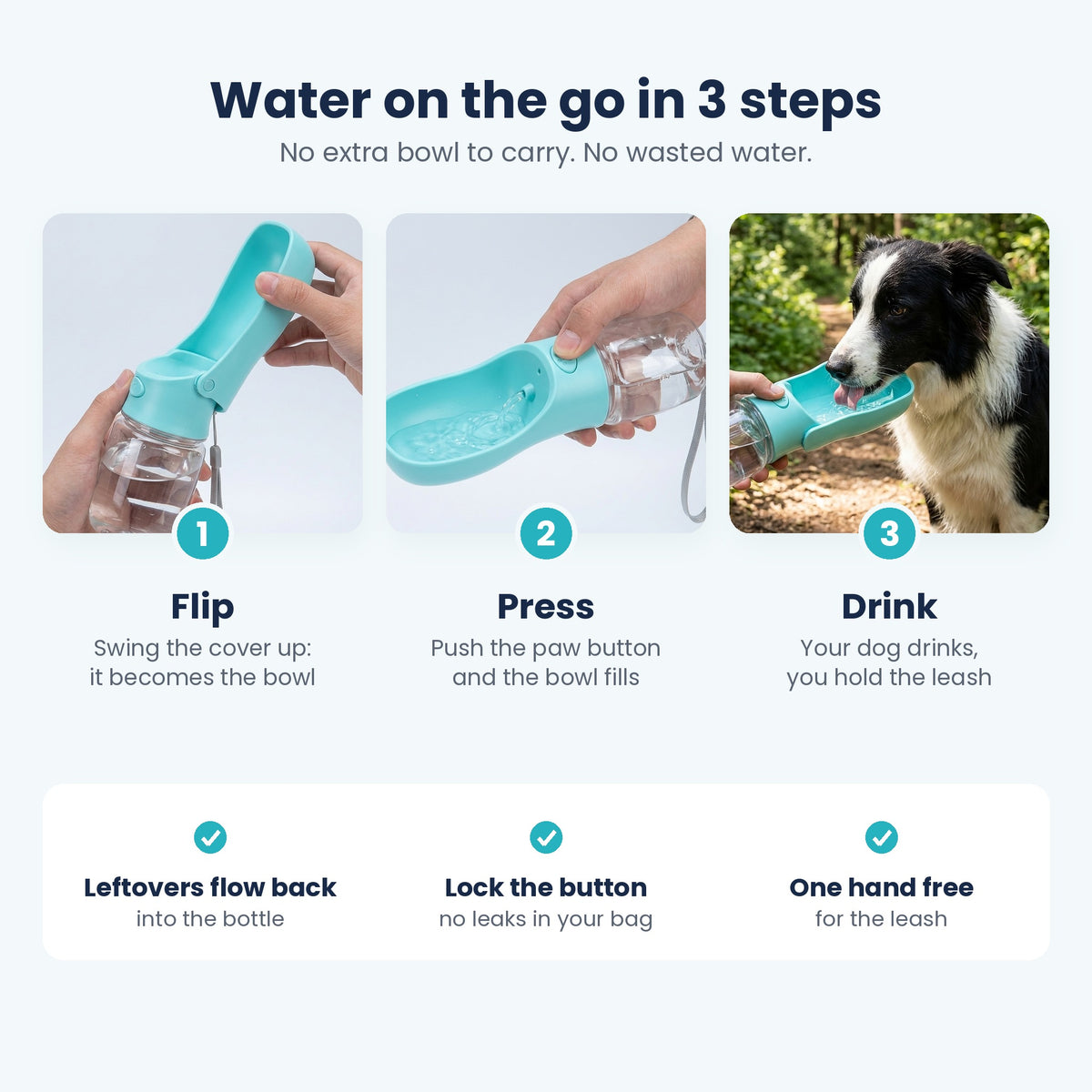 Water on the go in 3 steps
No extra bowl to carry. No wasted water.

1
Flip
Swing the cover up: it becomes the bowl

2
Press
Push the paw button and the bowl fills

3
Drink
Your dog drinks, you hold the leash

Leftovers flow back
into the bottle

Lock the button
no leaks in your bag

One hand free
for the leash