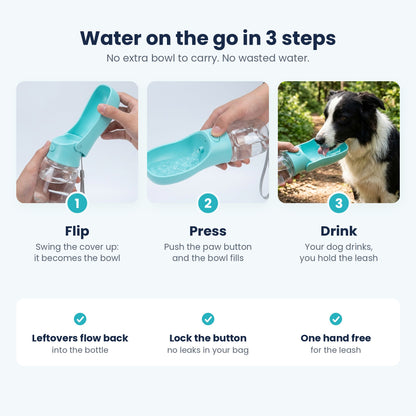 Water on the go in 3 steps
No extra bowl to carry. No wasted water.

1
Flip
Swing the cover up: it becomes the bowl

2
Press
Push the paw button and the bowl fills

3
Drink
Your dog drinks, you hold the leash

Leftovers flow back
into the bottle

Lock the button
no leaks in your bag

One hand free
for the leash